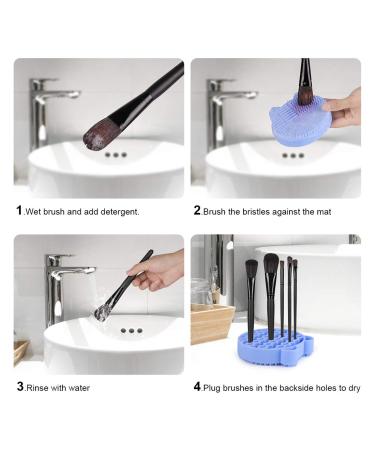 1.Wet brush and add detergent.

2.Brush the bristles against the mat

3.Rinse with water

4.Plug brushes in the backside holes to dry