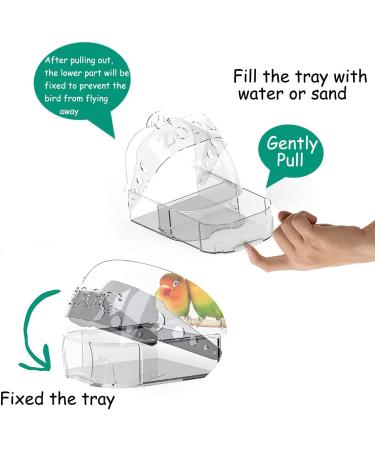 After pulling out, the lower part will be fixed to prevent the bird from flying away

Fill the tray with water or sand

Gently Pull

Fixed the tray