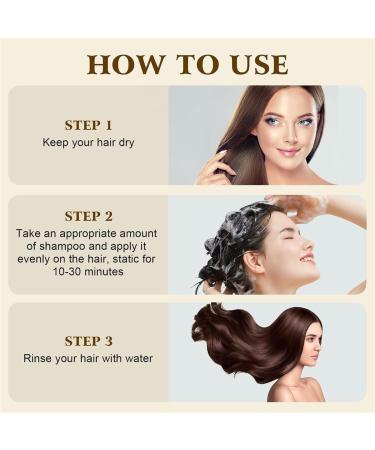 HOW TO USE

STEP 1
Keep your hair dry

STEP 2
Take an appropriate amount of shampoo and apply it evenly on the hair, static for 10-30 minutes

STEP 3
Rinse your hair with water