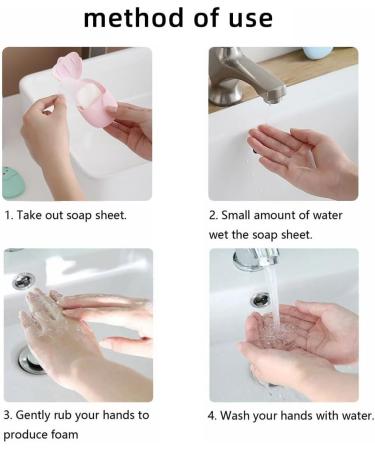 method of use

1. Take out soap sheet.

2. Small amount of water wet the soap sheet.

3. Gently rub your hands to produce foam

4. Wash your hands with water.