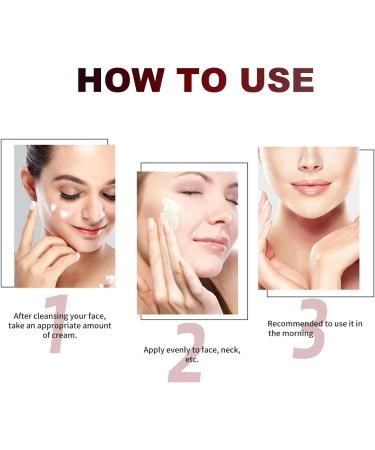 HOW TO USE

1

After cleansing your face, take an appropriate amount of cream.

2

Apply evenly to face, neck, etc.

3

Recommended to use it in the morning