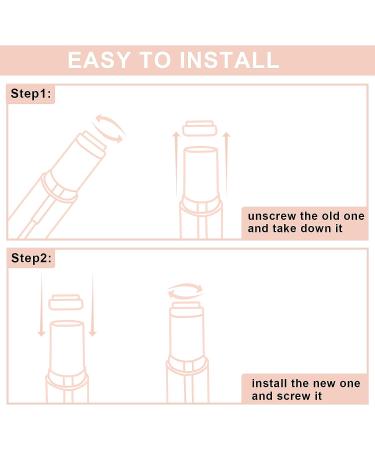 EASY TO INSTALL

Step1:

unscrew the old one and take down it

Step2:

install the new one and screw it