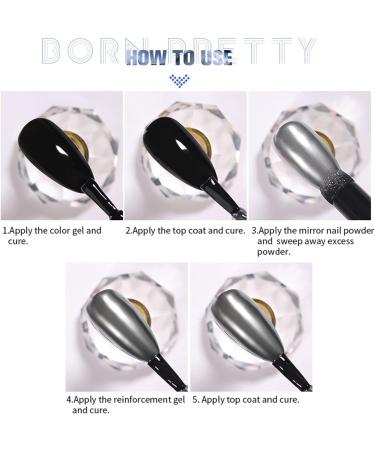 BORN PRETTY
HOW TO USE

1.Apply the color gel and cure.

2.Apply the top coat and cure.

3.Apply the mirror nail powder and sweep away excess powder.

4.Apply the reinforcement gel and cure.

5. Apply top coat and cure.