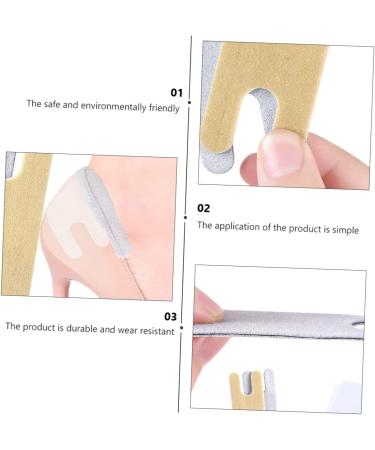 01
The safe and environmentally friendly

02
The application of the product is simple

03
The product is durable and wear resistant