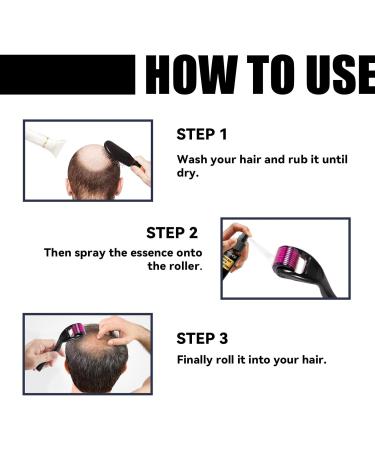 HOW TO USE

STEP 1

Wash your hair and rub it until dry.

STEP 2

Then spray the essence onto the roller.

STEP 3

Finally roll it into your hair.