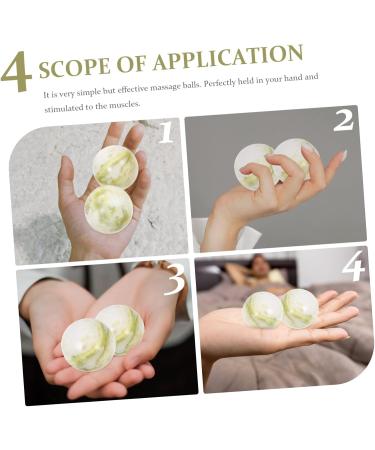 4 SCOPE OF APPLICATION

It is very simple but effective massage balls. Perfectly held in your hand and stimulated to the muscles.

1

2

3

4