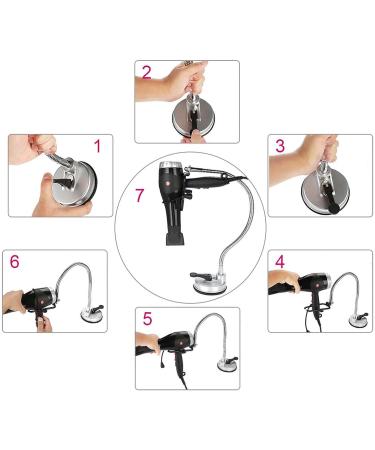 2

1

3

7

6

4

5