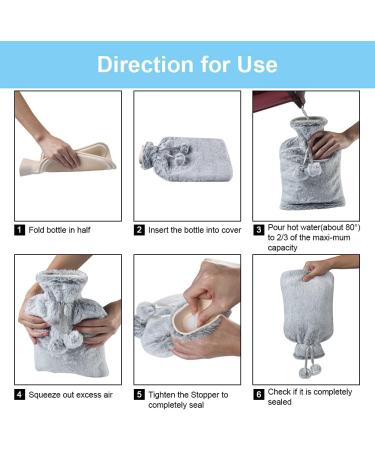 Direction for Use

1 Fold bottle in half

2 Insert the bottle into cover

3 Pour hot water(about 80°) to 2/3 of the maxi-mum capacity

4 Squeeze out excess air

5 Tighten the Stopper to completely seal

6 Check if it is completely sealed