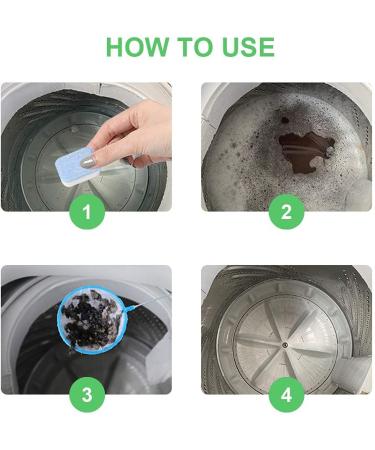 HOW TO USE

1

2

3

4