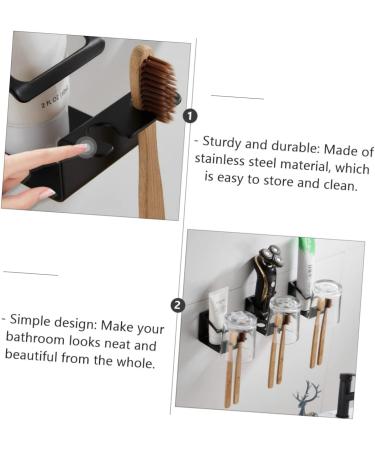 2 FL OZ

1

- Sturdy and durable: Made of stainless steel material, which is easy to store and clean.

2

- Simple design: Make your bathroom looks neat and beautiful from the whole.