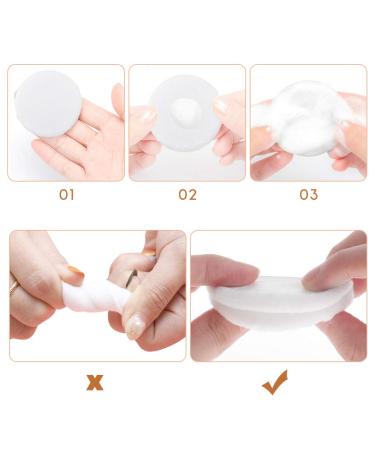 01

02

03

x

✓