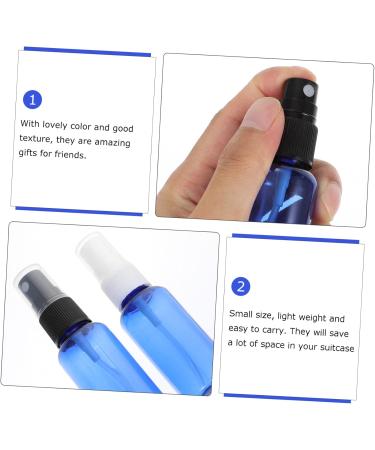 1

With lovely color and good texture, they are amazing gifts for friends.

2

Small size, light weight and easy to carry. They will save a lot of space in your suitcase