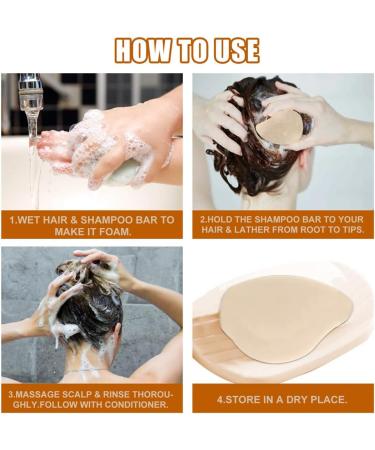 HOW TO USE

1.WET HAIR & SHAMPOO BAR TO MAKE IT FOAM.

2.HOLD THE SHAMPOO BAR TO YOUR HAIR & LATHER FROM ROOT TO TIPS.

3.MASSAGE SCALP & RINSE THOROUGHLY.FOLLOW WITH CONDITIONER.

4.STORE IN A DRY PLACE.