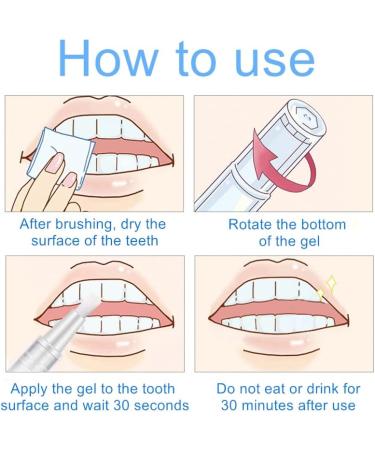 How to use

After brushing, dry the surface of the teeth

Rotate the bottom of the gel

Apply the gel to the tooth surface and wait 30 seconds

Do not eat or drink for 30 minutes after use