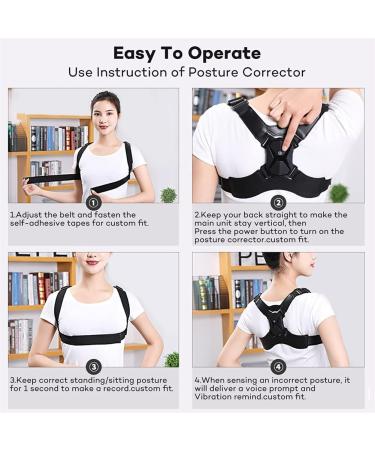 Easy To Operate
Use Instruction of Posture Corrector

1

1.Adjust the belt and fasten the self-adhesive tapes for custom fit.

2

2.Keep your back straight to make the main unit stay vertical, then
Press the power button to turn on the posture corrector.custom fit.

3

3.Keep correct standing/sitting posture for 1 second to make a record.custom fit.

4

4.When sensing an incorrect posture, it will deliver a voice prompt and Vibration remind.custom fit.