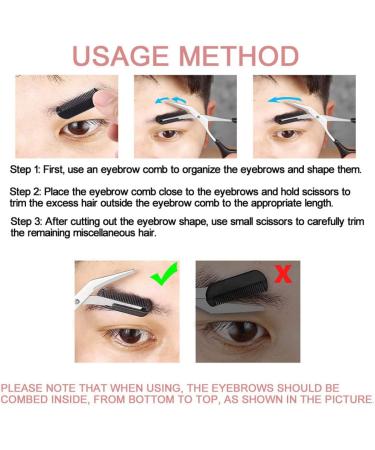 USAGE METHOD

Step 1: First, use an eyebrow comb to organize the eyebrows and shape them.

Step 2: Place the eyebrow comb close to the eyebrows and hold scissors to trim the excess hair outside the eyebrow comb to the appropriate length.

Step 3: After cutting out the eyebrow shape, use small scissors to carefully trim the remaining miscellaneous hair.

PLEASE NOTE THAT WHEN USING, THE EYEBROWS SHOULD BE COMBED INSIDE, FROM BOTTOM TO TOP, AS SHOWN IN THE PICTURE.