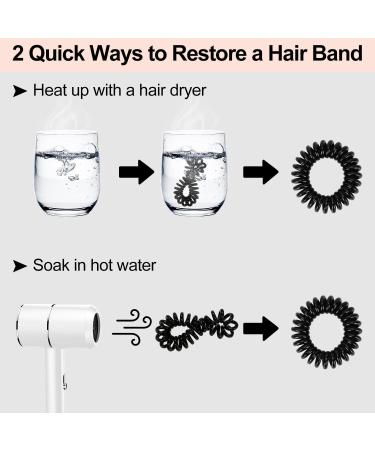 2 Quick Ways to Restore a Hair Band

➤ Heat up with a hair dryer

➤ Soak in hot water