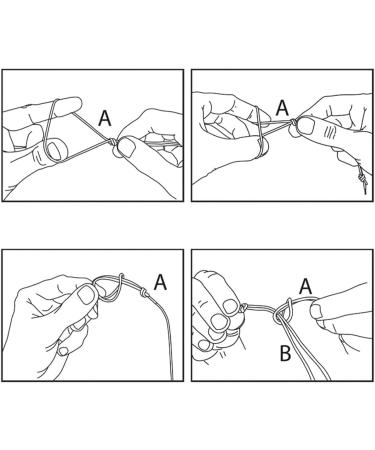 A

A

A

A

B