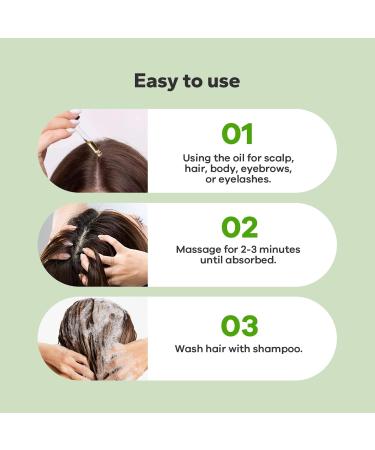 Easy to use

01

Using the oil for scalp, hair, body, eyebrows, or eyelashes.

02

Massage for 2-3 minutes until absorbed.

03

Wash hair with shampoo.