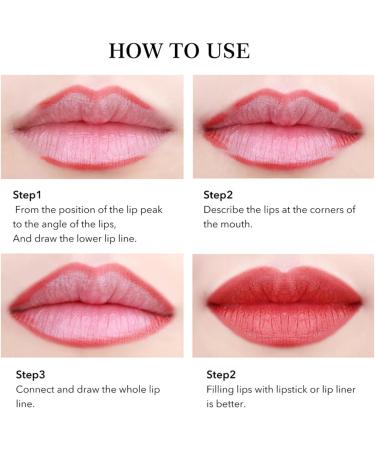 HOW TO USE

Step1
From the position of the lip peak to the angle of the lips,
And draw the lower lip line.

Step2
Describe the lips at the corners of the mouth.

Step3
Connect and draw the whole lip line.

Step2
Filling lips with lipstick or lip liner is better.