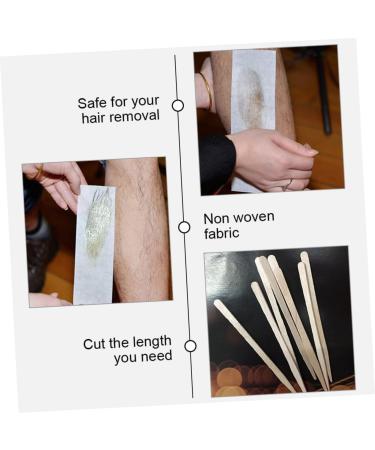 Safe for your hair removal

Non woven fabric

Cut the length you need