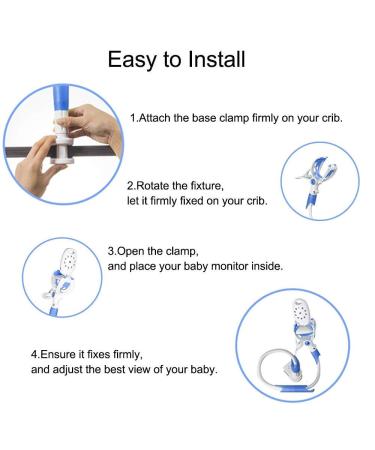 Easy to Install

1.Attach the base clamp firmly on your crib.

2.Rotate the fixture,
let it firmly fixed on your crib.

3.Open the clamp,
and place your baby monitor inside.

4.Ensure it fixes firmly,
and adjust the best view of your baby.