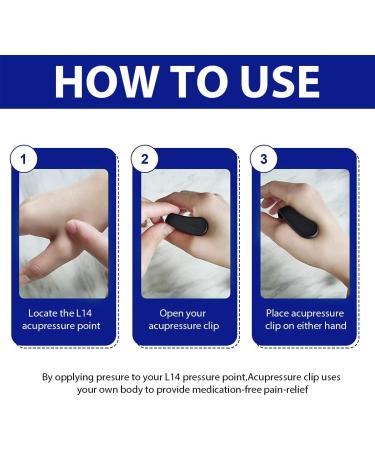 HOW TO USE

1

Locate the L14 acupressure point

2

Open your acupressure clip

3

Place acupressure clip on either hand

By opplying presure to your L14 pressure point,Acupressure clip uses your own body to provide medication-free pain-relief