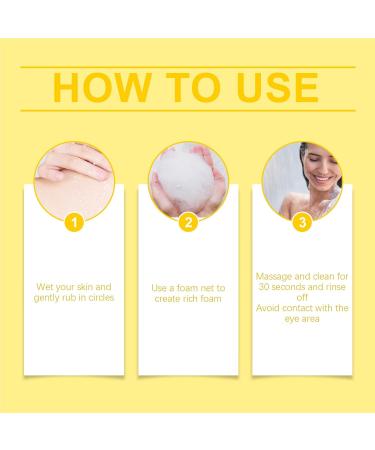 HOW TO USE

1

Wet your skin and gently rub in circles

2

Use a foam net to create rich foam

3

Massage and clean for 30 seconds and rinse off
Avoid contact with the eye area