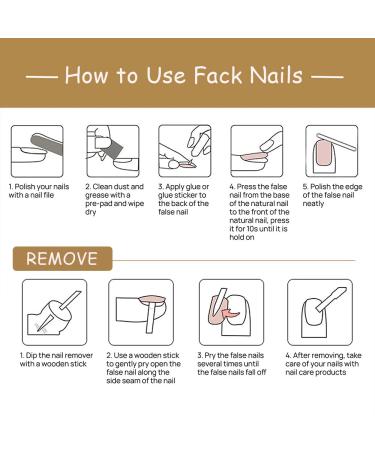 How to Use Fack Nails

1. Polish your nails with a nail file

2. Clean dust and grease with a pre-pad and wipe dry

3. Apply glue or glue sticker to the back of the false nail

4. Press the false nail from the base of the natural nail to the front of the natural nail, press it for 10s until it is hold on

5. Polish the edge of the false nail neatly

REMOVE

1. Dip the nail remover with a wooden stick

2. Use a wooden stick to gently pry open the false nail along the side seam of the nail

3. Pry the false nails several times until the false nails fall off

4. After removing, take care of your nails with nail care products