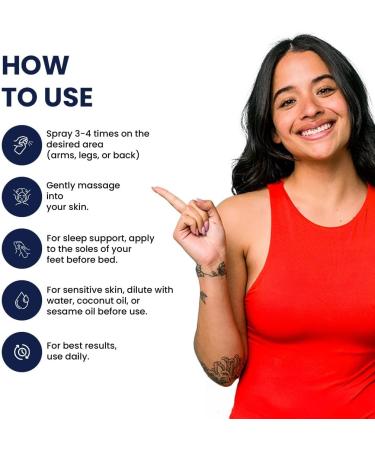 HOW TO USE

Spray 3-4 times on the desired area (arms, legs, or back)

Gently massage into your skin.

For sleep support, apply to the soles of your feet before bed.

For sensitive skin, dilute with water, coconut oil, or sesame oil before use.

For best results, use daily.