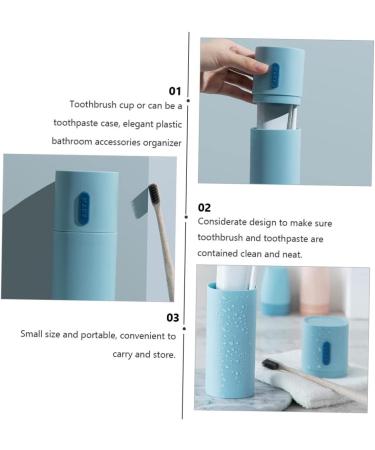 01
Toothbrush cup or can be a toothpaste case, elegant plastic bathroom accessories organizer

02
Considerate design to make sure toothbrush and toothpaste are contained clean and neat.

03
Small size and portable, convenient to carry and store.