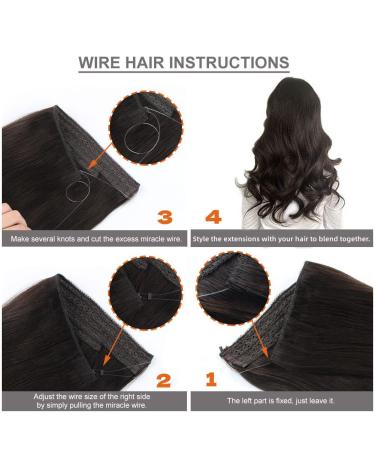 WIRE HAIR INSTRUCTIONS

3

Make several knots and cut the excess miracle wire

4

Style the extensions with your hair to blend together.

2

Adjust the wire size of the right side by simply pulling the miracle wire.

1

The left part is fixed, just leave it.