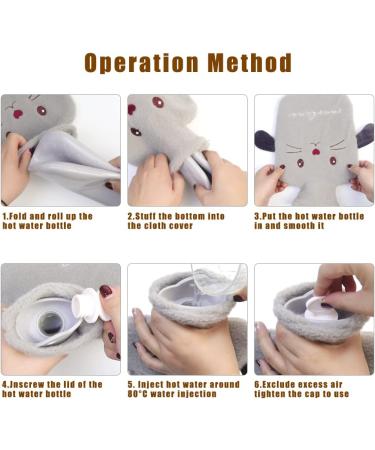 Operation Method

1.Fold and roll up the hot water bottle

2.Stuff the bottom into the cloth cover

3.Put the hot water bottle in and smooth it

4.Inscrew the lid of the hot water bottle

5. Inject hot water around 80°C water injection

6.Exclude excess air tighten the cap to use