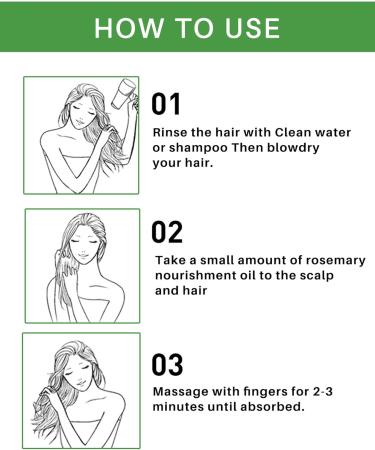 HOW TO USE

01

Rinse the hair with Clean water or shampoo Then blowdry your hair.

02

Take a small amount of rosemary nourishment oil to the scalp and hair

03

Massage with fingers for 2-3 minutes until absorbed.