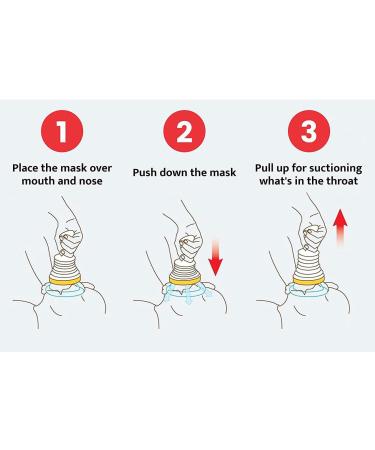 1

Place the mask over mouth and nose

2

Push down the mask

3

Pull up for suctioning what's in the throat