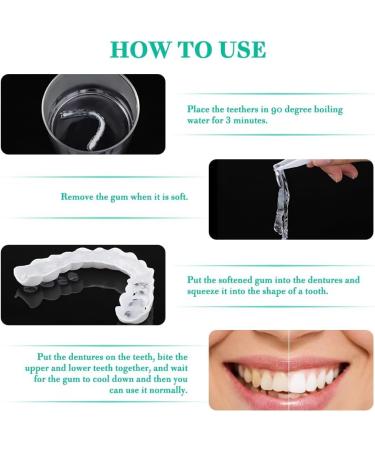 HOW TO USE

Place the teethers in 90 degree boiling water for 3 minutes.

Remove the gum when it is soft.

Put the softened gum into the dentures and squeeze it into the shape of a tooth.

Put the dentures on the teeth, bite the upper and lower teeth together, and wait for the gum to cool down and then you can use it normally.