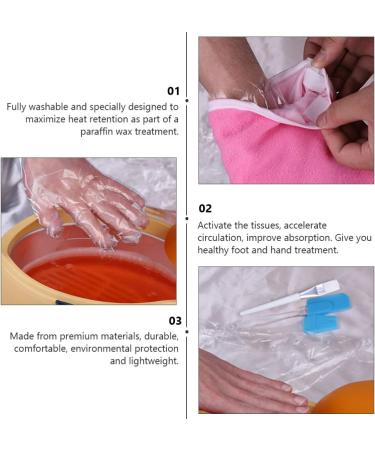 01

Fully washable and specially designed to maximize heat retention as part of a paraffin wax treatment.

02

Activate the tissues, accelerate circulation, improve absorption. Give you healthy foot and hand treatment.

03

Made from premium materials, durable, comfortable, environmental protection and lightweight.