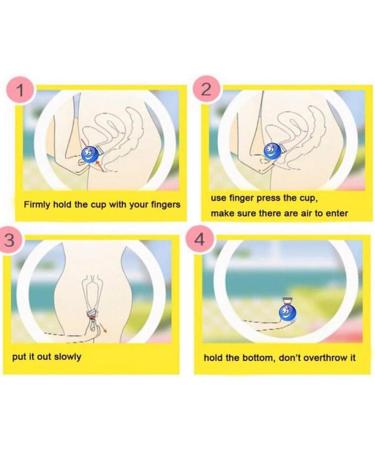 1

Firmly hold the cup with your fingers

2

use finger press the cup, make sure there are air to enter

3

put it out slowly

4

hold the bottom, don't overthrow it