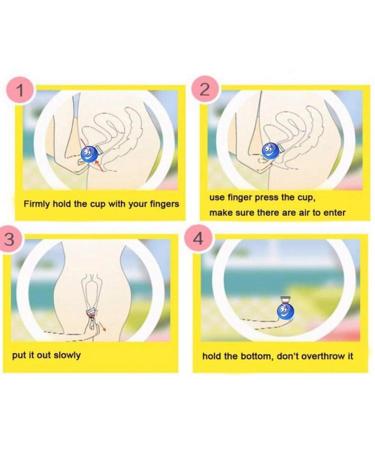 1

Firmly hold the cup with your fingers

2

use finger press the cup, make sure there are air to enter

3

put it out slowly

4

hold the bottom, don't overthrow it