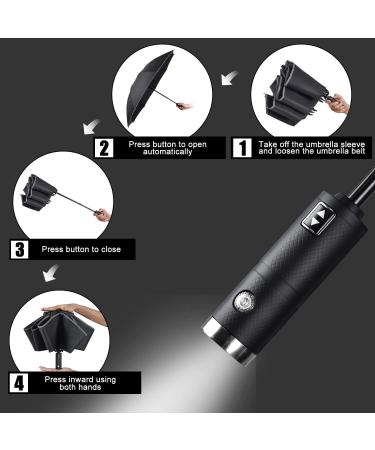 1 Take off the umbrella sleeve and loosen the umbrella belt

2 Press button to open automatically

3 Press button to close

4 Press inward using both hands