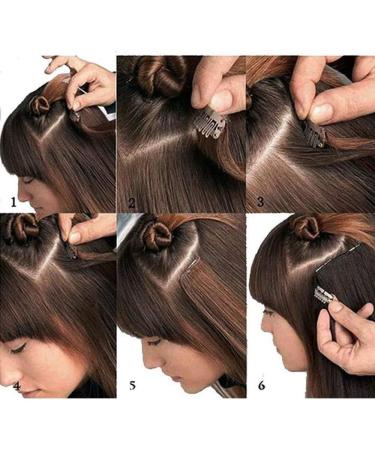 1
2
3
4
5
6