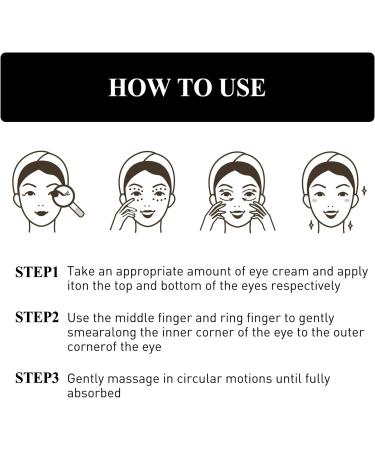 HOW TO USE

STEP1 Take an appropriate amount of eye cream and apply iton the top and bottom of the eyes respectively

STEP2 Use the middle finger and ring finger to gently smearalong the inner corner of the eye to the outer cornerof the eye

STEP3 Gently massage in circular motions until fully absorbed