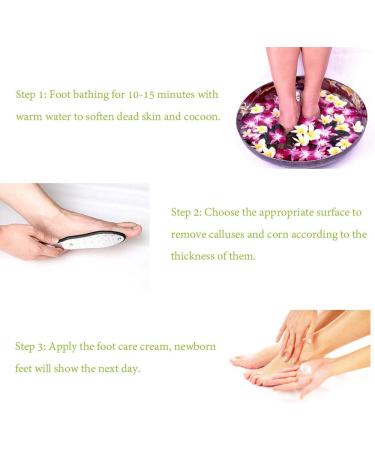 Step 1: Foot bathing for 10-15 minutes with warm water to soften dead skin and cocoon.

Step 2: Choose the appropriate surface to remove calluses and corn according to the thickness of them.

Step 3: Apply the foot care cream, newborn feet will show the next day.