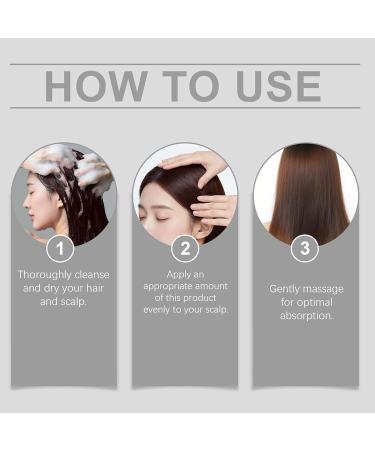 HOW TO USE

1

Thoroughly cleanse and dry your hair and scalp.

2

Apply an appropriate amount of this product evenly to your scalp.

3

Gently massage for optimal absorption.