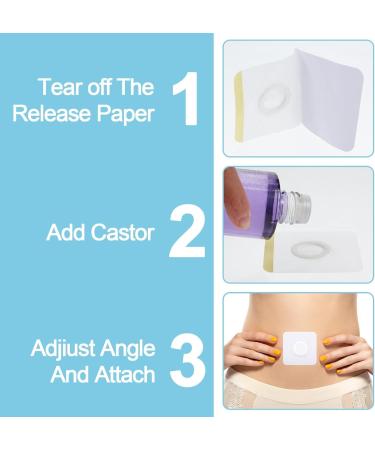 Tear off The Release Paper 1

Add Castor 2

Adjiust Angle And Attach 3