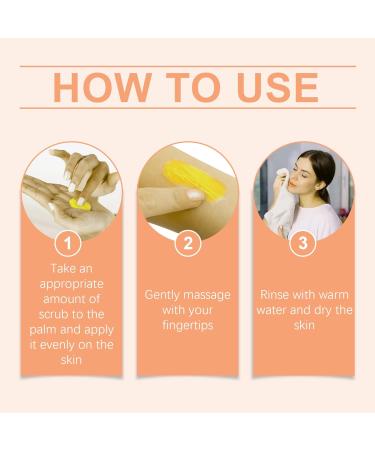 HOW TO USE

1
Take an appropriate amount of scrub to the palm and apply it evenly on the skin

2
Gently massage with your fingertips

3
Rinse with warm water and dry the skin