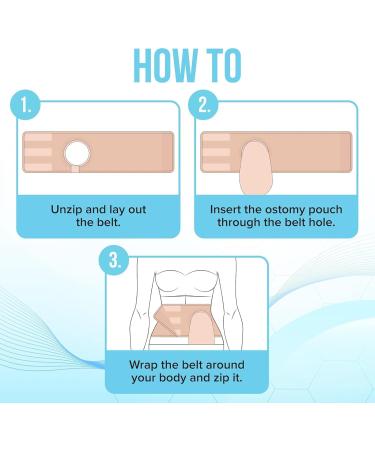 HOW TO

1.

Unzip and lay out the belt.

2.

Insert the ostomy pouch through the belt hole.

3.

Wrap the belt around your body and zip it.