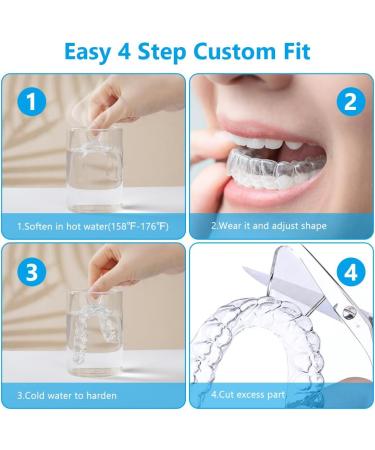 Easy 4 Step Custom Fit

1

1.Soften in hot water(158℉-176℉)

2

2.Wear it and adjust shape

3

3.Cold water to harden

4

4.Cut excess part