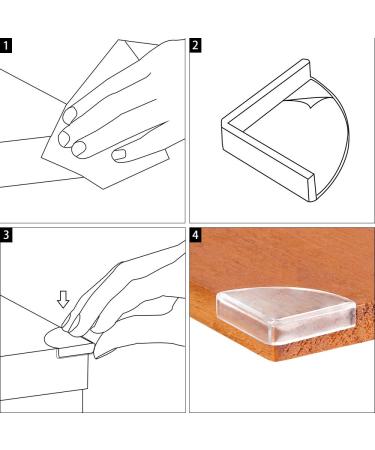 1

2

3

4