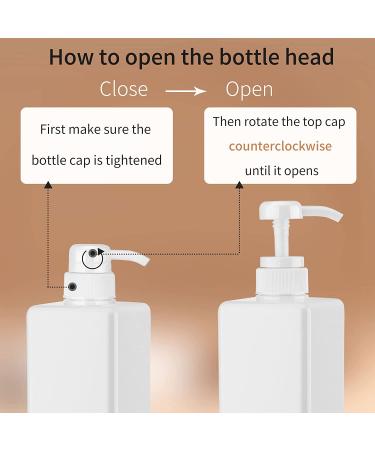 How to open the bottle head

Close → Open

First make sure the bottle cap is tightened

Then rotate the top cap counterclockwise until it opens